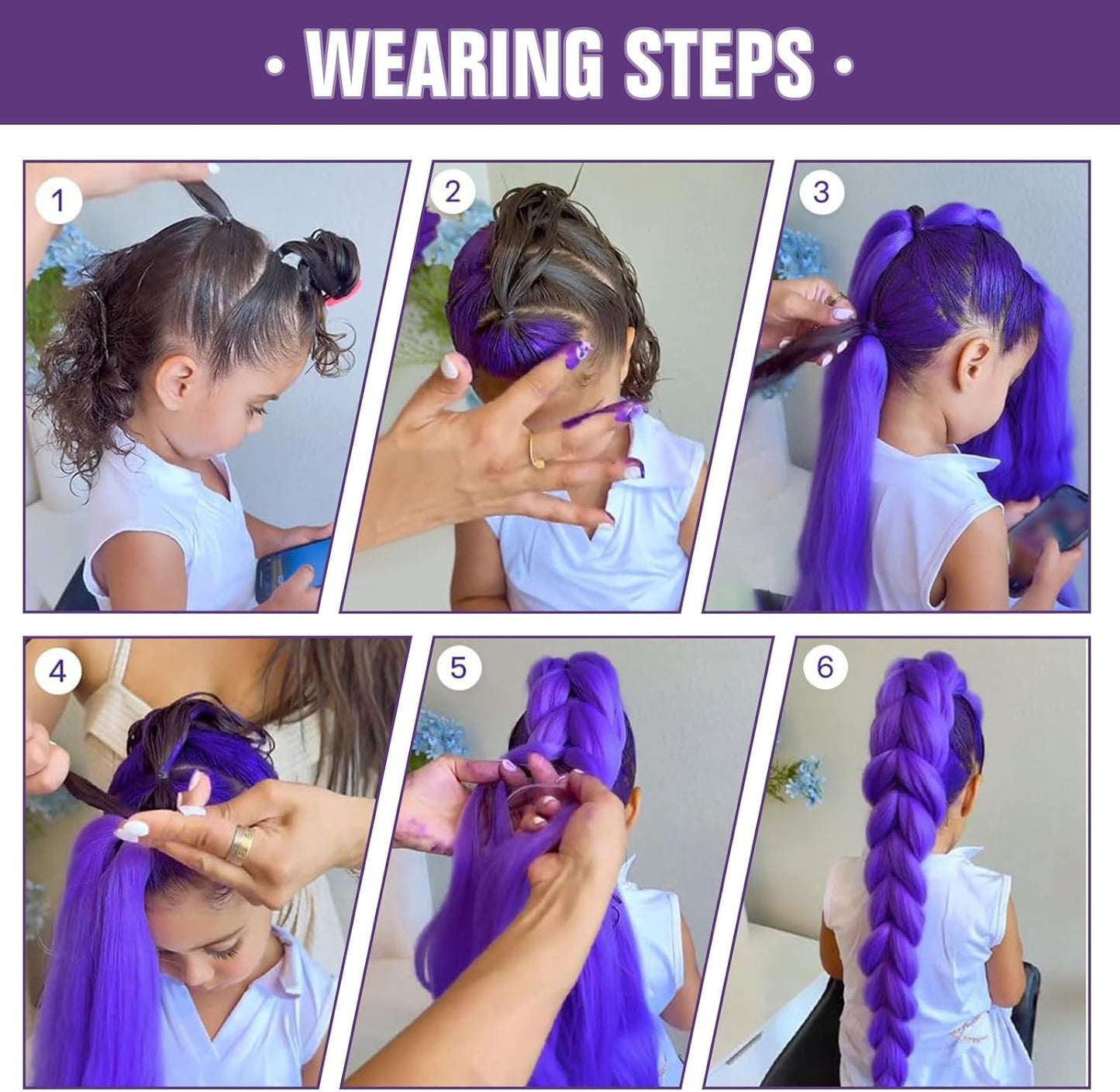 · WEARING STEPS ·

1

2

3

4

5

6