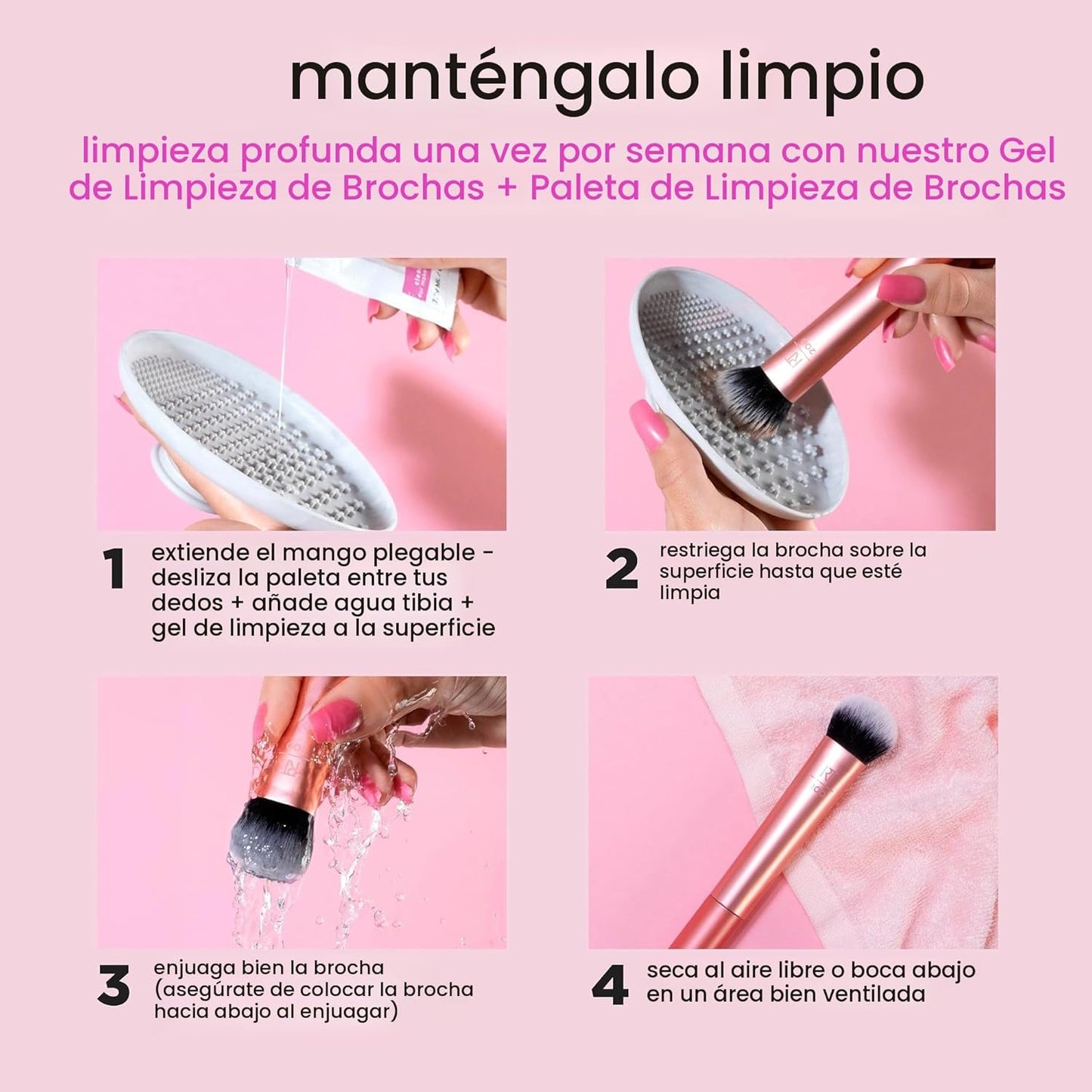 manténgalo limpio

limpieza profunda una vez por semana con nuestro Gel de Limpieza de Brochas + Paleta de Limpieza de Brochas

1 extiende el mango plegable - desliza la paleta entre tus dedos + añade agua tibia + gel de limpieza a la superficie

2 restriega la brocha sobre la superficie hasta que esté limpia

3 enjuaga bien la brocha (asegúrate de colocar la brocha hacia abajo al enjuagar)

4 seca al aire libre o boca abajo en un área bien ventilada